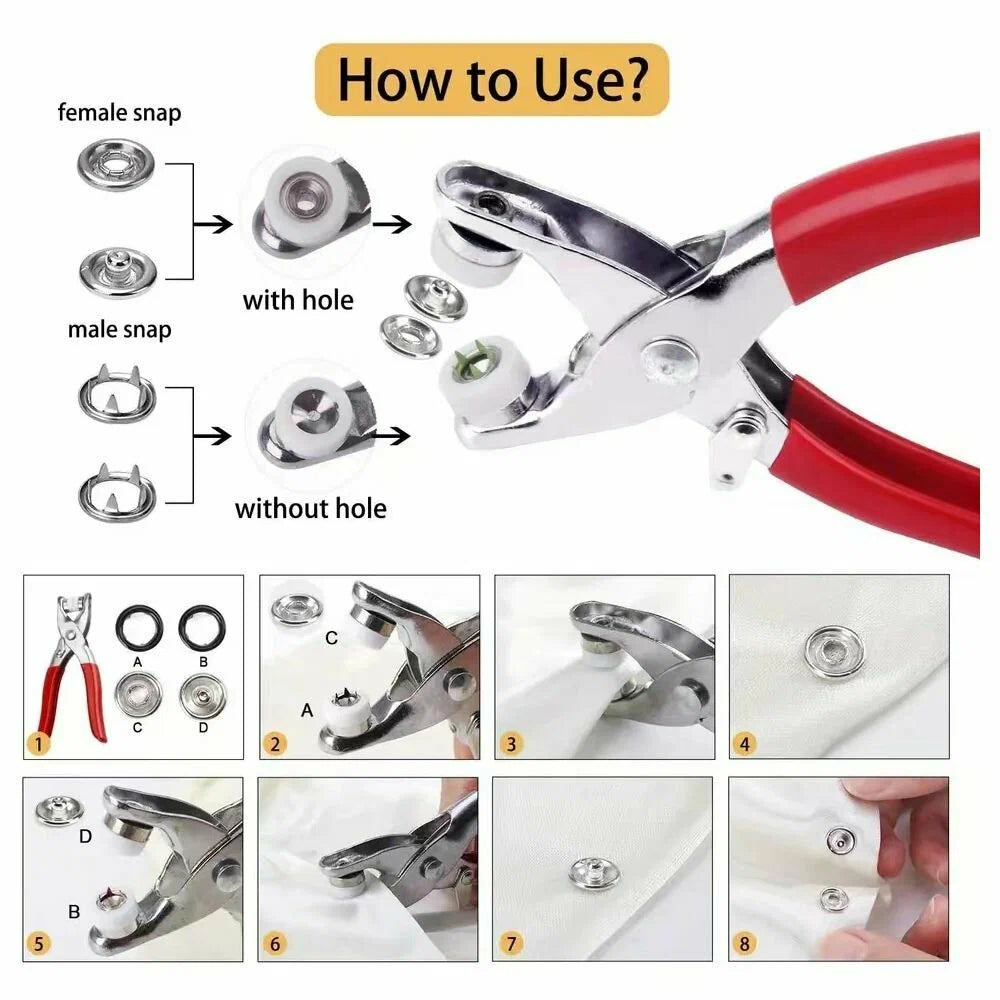 How to Use?

female snap

male snap

with hole

without hole

A
B
C
D
1

C
A
2

3

4

D
B
5

6

7

8