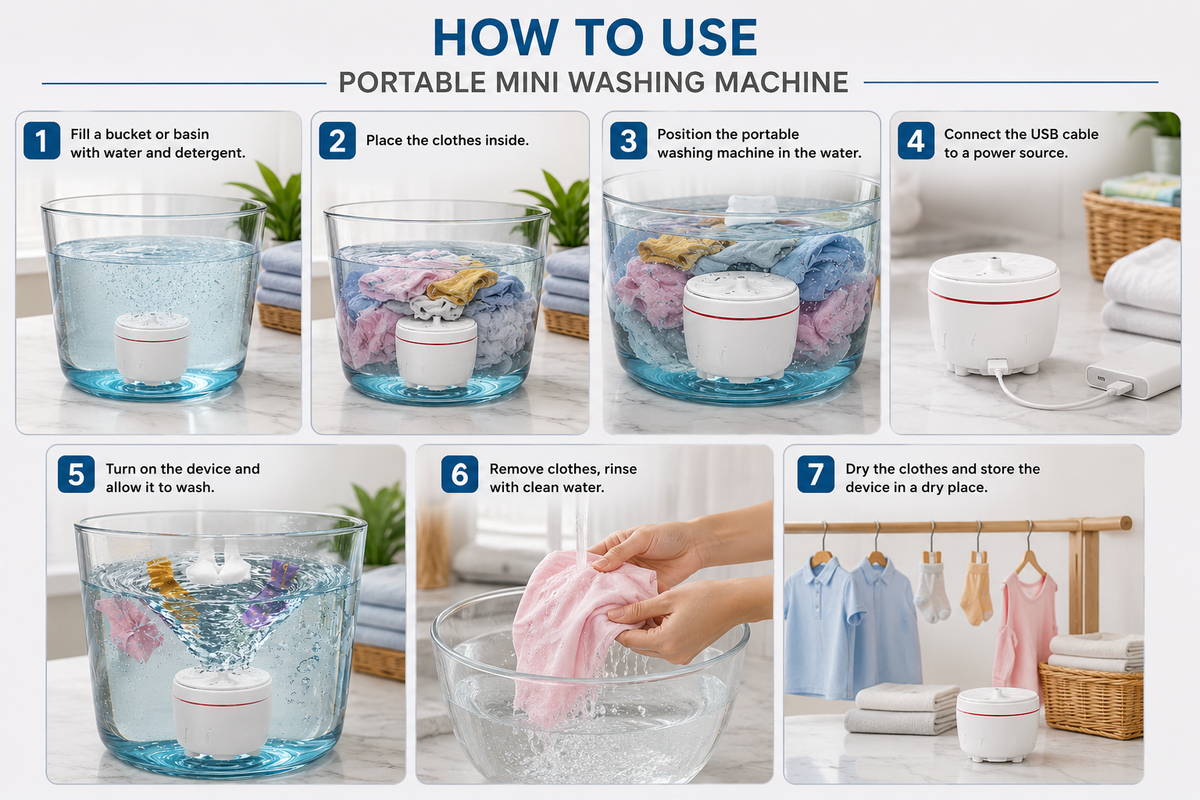 HOW TO USE

PORTABLE MINI WASHING MACHINE

1 Fill a bucket or basin with water and detergent.

2 Place the clothes inside.

3 Position the portable washing machine in the water.

4 Connect the USB cable to a power source.

5 Turn on the device and allow it to wash.

6 Remove clothes, rinse with clean water.

7 Dry the clothes and store the device in a dry place.