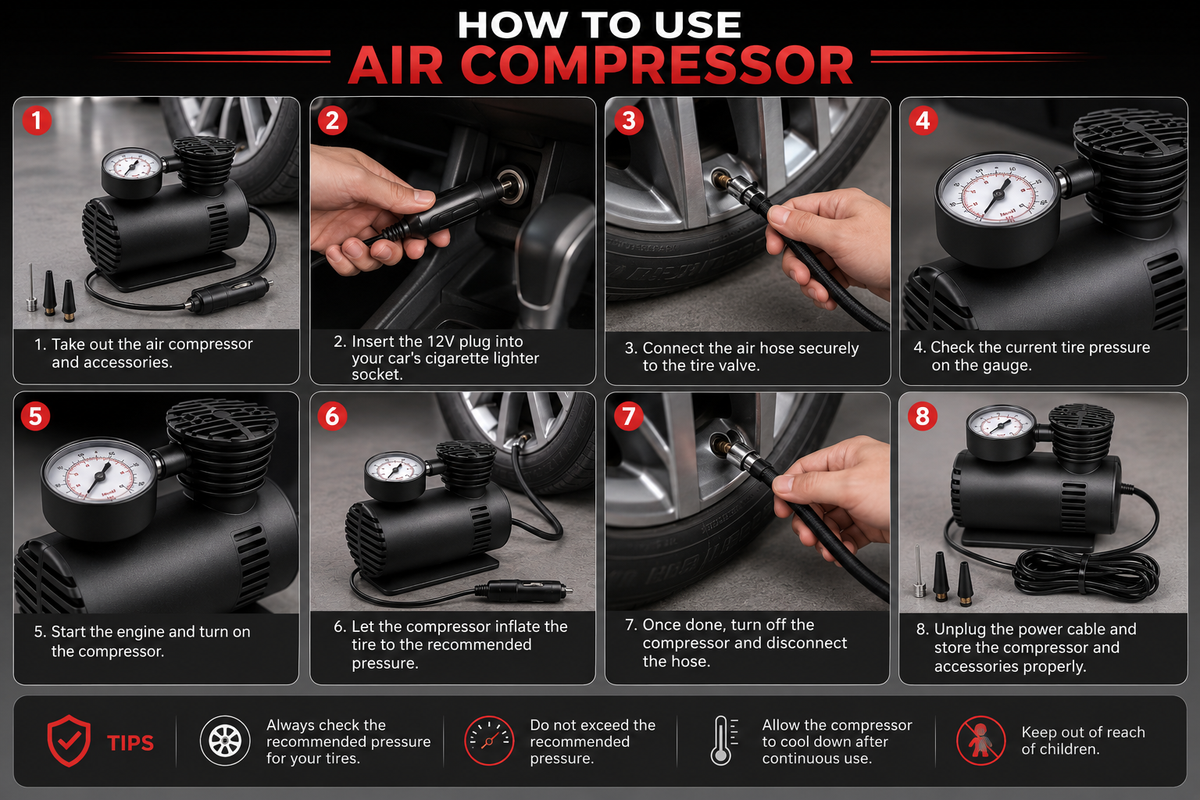 HOW TO USE
AIR COMPRESSOR

1

1. Take out the air compressor and accessories.

2

2. Insert the 12V plug into your car's cigarette lighter socket.

3

3. Connect the air hose securely to the tire valve.

4

4. Check the current tire pressure on the gauge.

5

5. Start the engine and turn on the compressor.

6

6. Let the compressor inflate the tire to the recommended pressure.

7

7. Once done, turn off the compressor and disconnect the hose.

8

8. Unplug the power cable and store the compressor and accessories properly.

TIPS

Always check the recommended pressure for your tires.

Do not exceed the recommended pressure.

Allow the compressor to cool down after continuous use.

Keep out of reach of children.