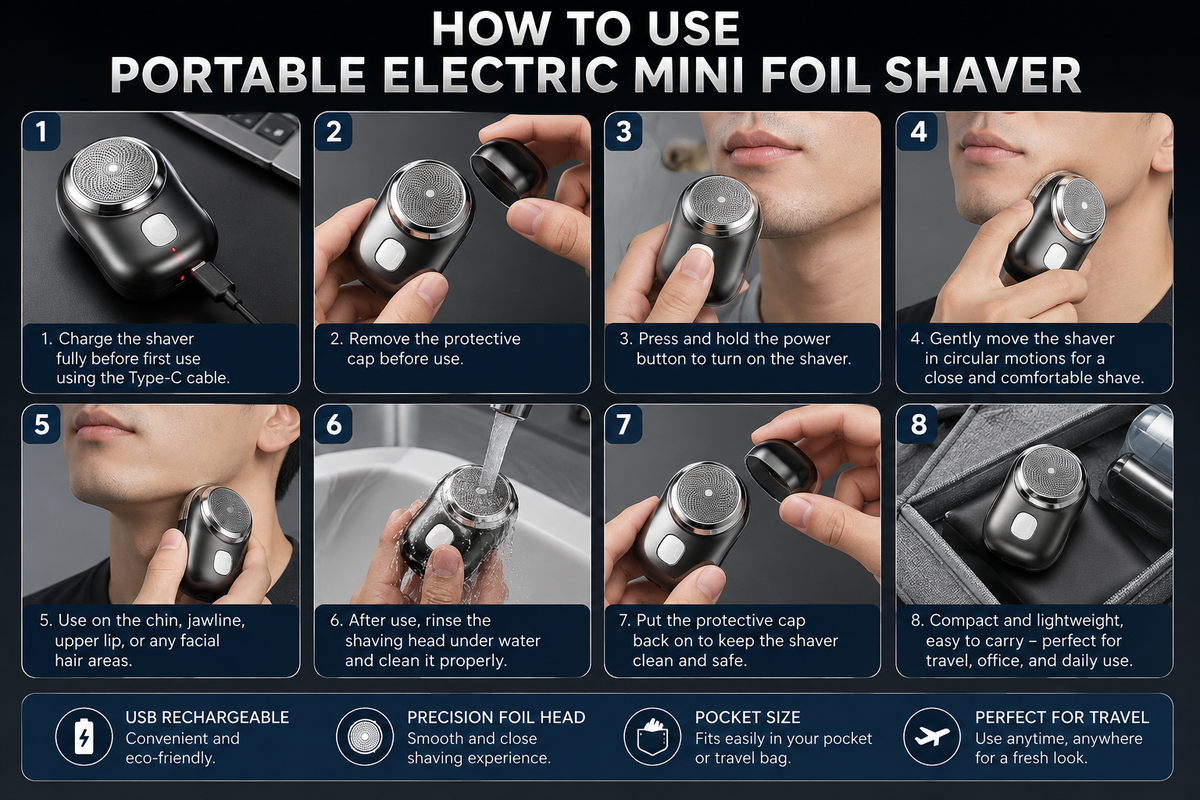 HOW TO USE
PORTABLE ELECTRIC MINI FOIL SHAVER

1

1. Charge the shaver fully before first use using the Type-C cable.

2

2. Remove the protective cap before use.

3

3. Press and hold the power button to turn on the shaver.

4

4. Gently move the shaver in circular motions for a close and comfortable shave.

5

5. Use on the chin, jawline, upper lip, or any facial hair areas.

6

6. After use, rinse the shaving head under water and clean it properly.

7

7. Put the protective cap back on to keep the shaver clean and safe.

8

8. Compact and lightweight, easy to carry – perfect for travel, office, and daily use.

USB RECHARGEABLE
Convenient and eco-friendly.

PRECISION FOIL HEAD
Smooth and close shaving experience.

POCKET SIZE
Fits easily in your pocket or travel bag.

PERFECT FOR TRAVEL
Use anytime, anywhere for a fresh look.