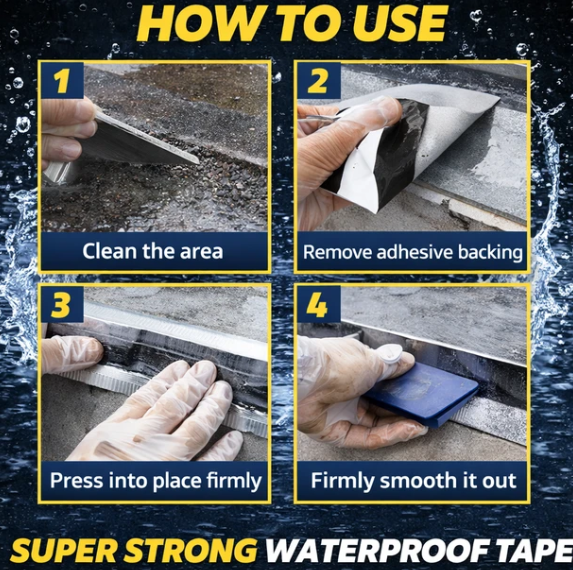 HOW TO USE

1

Clean the area

2

Remove adhesive backing

3

Press into place firmly

4

Firmly smooth it out

SUPER STRONG WATERPROOF TAPE